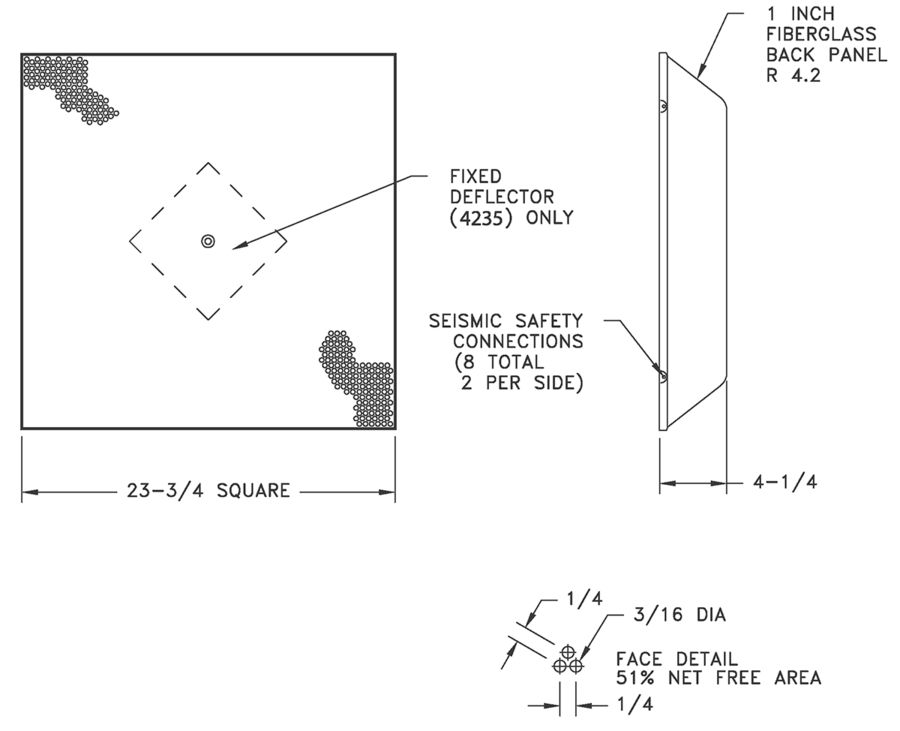 1 INCH
FIBERGLASS
BACK PANEL
R 4.2

FIXED
DEFLECTOR
(4235) ONLY

SEISMIC SAFETY
CONNECTIONS
(8 TOTAL
2 PER SIDE)

23-3/4 SQUARE

4-1/4

1/4

3/16 DIA

FACE DETAIL
51% NET FREE AREA

1/4